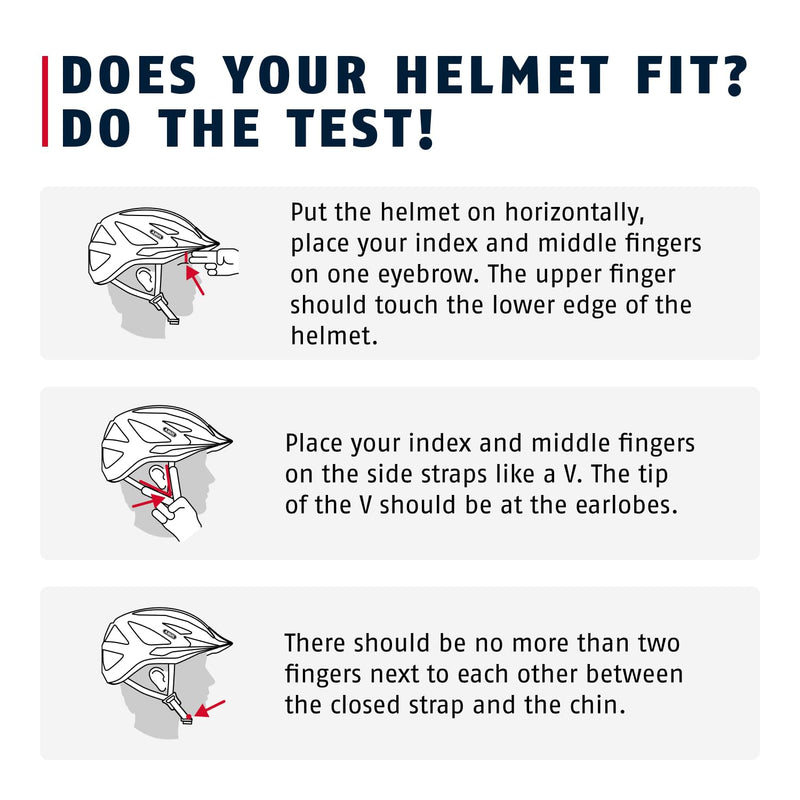 DOES YOUR HELMET FIT? DO THE TEST!

Put the helmet on horizontally, place your index and middle fingers on one eyebrow. The upper finger should touch the lower edge of the helmet.

Place your index and middle fingers on the side straps like a V. The tip of the V should be at the earlobes.

There should be no more than two fingers next to each other between the closed strap and the chin.