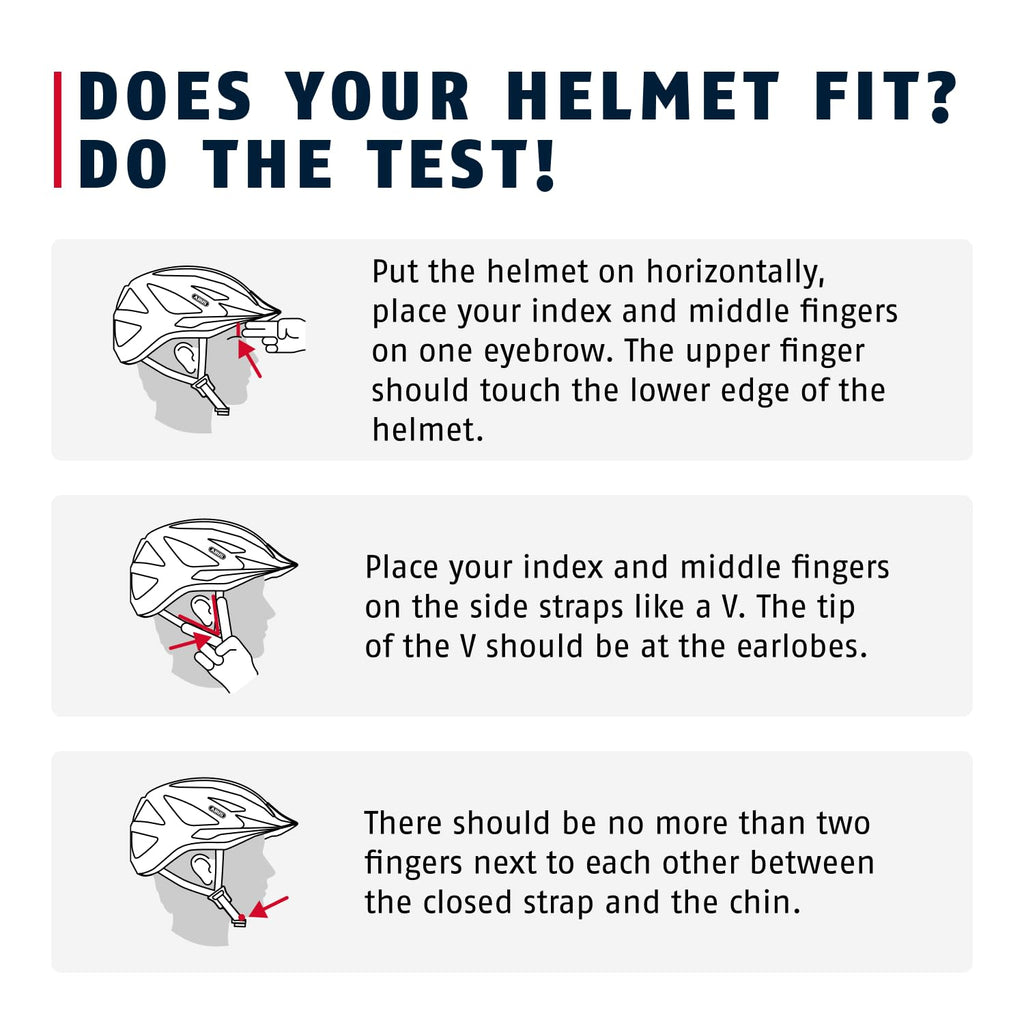 DOES YOUR HELMET FIT? DO THE TEST!

ABUS

Put the helmet on horizontally, place your index and middle fingers on one eyebrow. The upper finger should touch the lower edge of the helmet.

ABUS

Place your index and middle fingers on the side straps like a V. The tip of the V should be at the earlobes.

ABUS

There should be no more than two fingers next to each other between the closed strap and the chin.