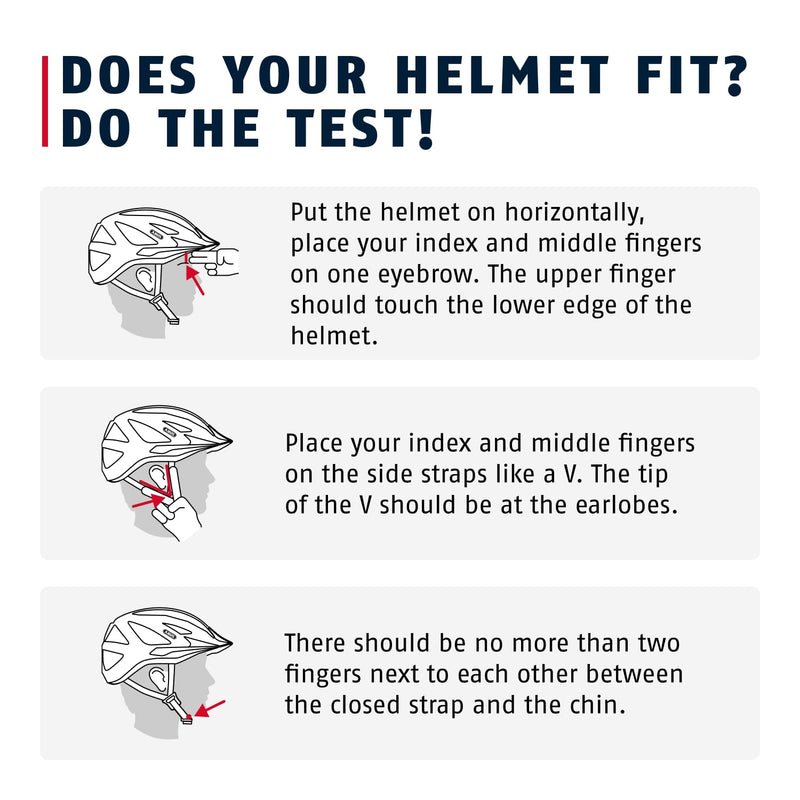 DOES YOUR HELMET FIT?
DO THE TEST!

Put the helmet on horizontally, place your index and middle fingers on one eyebrow. The upper finger should touch the lower edge of the helmet.

Place your index and middle fingers on the side straps like a V. The tip of the V should be at the earlobes.

There should be no more than two fingers next to each other between the closed strap and the chin.